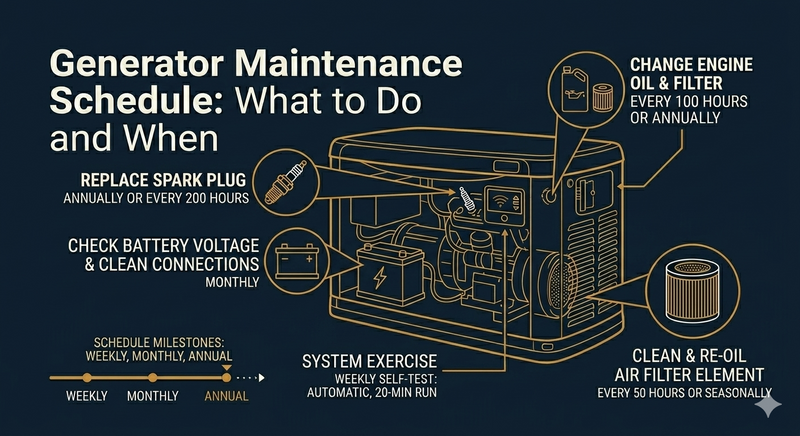 Generator Maintenance Schedule: What to Do and When

REPLACE SPARK PLUG
ANNUALLY OR EVERY 200 HOURS

CHECK BATTERY VOLTAGE & CLEAN CONNECTIONS
MONTHLY

SCHEDULE MILESTONES: WEEKLY, MONTHLY, ANNUAL

WEEKLY MONTHLY ANNUAL

SYSTEM EXERCISE
WEEKLY SELF-TEST: AUTOMATIC, 20-MIN RUN

CHANGE ENGINE OIL & FILTER
EVERY 100 HOURS OR ANNUALLY

CLEAN & RE-OIL AIR FILTER ELEMENT
EVERY 50 HOURS OR SEASONALLY